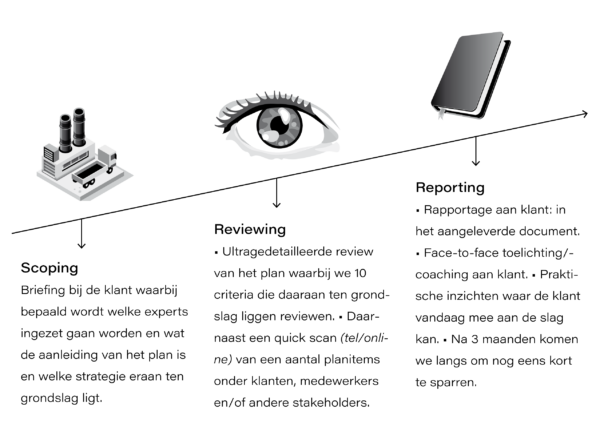 Scoping
Briefing bij de klant waarbij bepaald wordt welke experts ingezet gaan worden en wat de aanleiding van het plan is en welke strategie eraan ten grondslag ligt.

Reviewing
• Ultragedetailleerde review van het plan waarbij we 10 criteria die daaraan ten grondslag liggen reviewen. • Daarnaast een quick scan (tel/online) van een aantal planitems onder klanten, medewerkers en/of andere stakeholders.

Reporting
• Rapportage aan klant: in het aangeleverde document. • Face-to-face toelichting/-coaching aan klant. • Praktische inzichten waar de klant vandaag mee aan de slag kan. • Na 3 maanden komen we langs om nog eens kort te sparren.